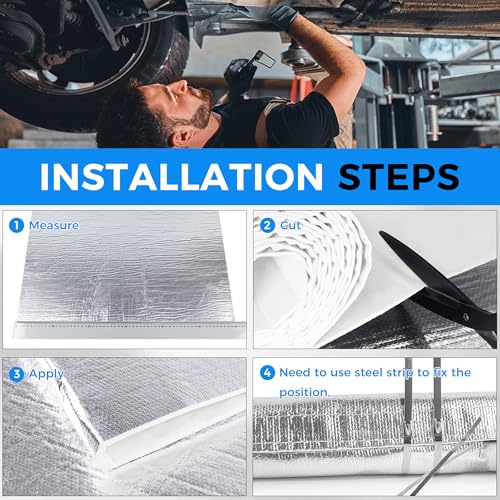 INSTALLATION STEPS

1 Measure

2 Cut

3 Apply

4 Need to use steel strip to fix the position.